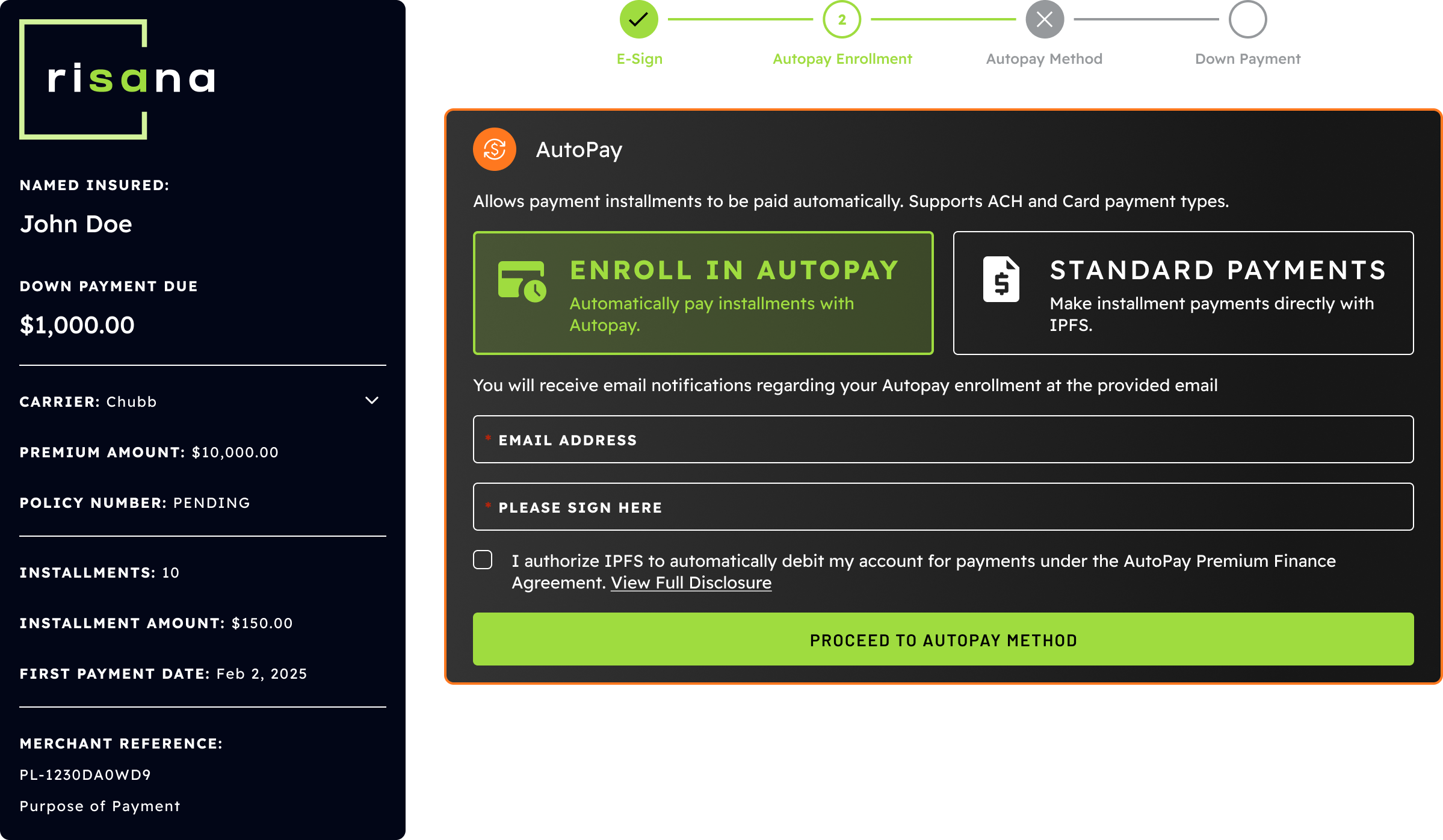 risana

NAMED INSURED:

John Doe

DOWN PAYMENT DUE

$1,000.00

CARRIER: Chubb

PREMIUM AMOUNT: $10,000.00

POLICY NUMBER: PENDING

INSTALLMENTS: 10

INSTALLMENT AMOUNT: $150.00

FIRST PAYMENT DATE: Feb 2, 2025

MERCHANT REFERENCE:

PL-1230DA0WD9

Purpose of Payment

E-Sign
2
Autopay Enrollment
Autopay Method
Down Payment

AutoPay

Allows payment installments to be paid automatically. Supports ACH and Card payment types.

ENROLL IN AUTOPAY
Automatically pay installments with Autopay.

STANDARD PAYMENTS
Make installment payments directly with IPFS.

You will receive email notifications regarding your Autopay enrollment at the provided email

* EMAIL ADDRESS

* PLEASE SIGN HERE

I authorize IPFS to automatically debit my account for payments under the AutoPay Premium Finance Agreement. View Full Disclosure

PROCEED TO AUTOPAY METHOD