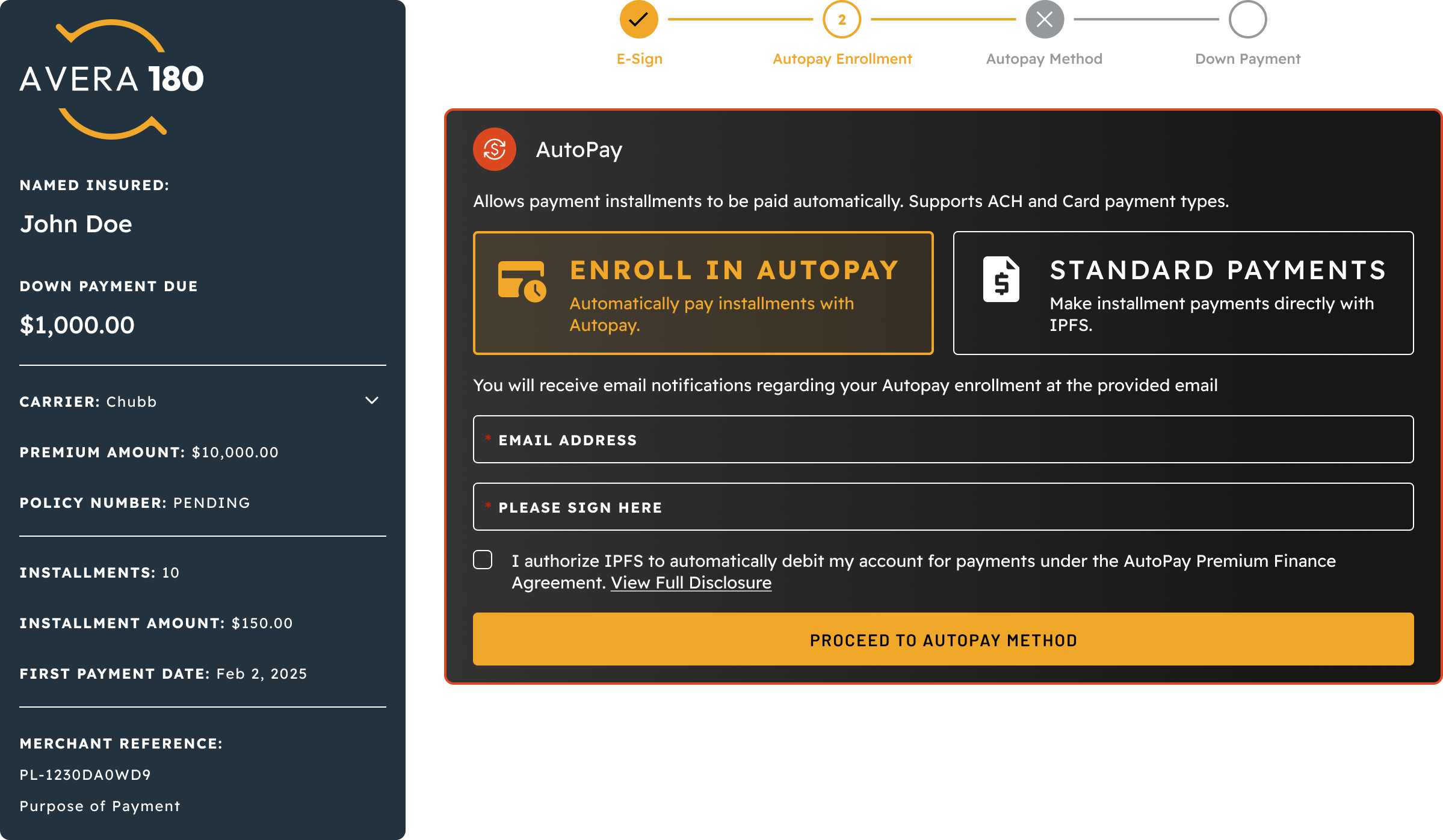 AVERA 180

NAMED INSURED:
John Doe

DOWN PAYMENT DUE
$1,000.00

CARRIER: Chubb

PREMIUM AMOUNT: $10,000.00

POLICY NUMBER: PENDING

INSTALLMENTS: 10

INSTALLMENT AMOUNT: $150.00

FIRST PAYMENT DATE: Feb 2, 2025

MERCHANT REFERENCE:
PL-1230DA0WD9
Purpose of Payment

E-Sign
2
Autopay Enrollment
Autopay Method
Down Payment

AutoPay

Allows payment installments to be paid automatically. Supports ACH and Card payment types.

ENROLL IN AUTOPAY
Automatically pay installments with Autopay.

STANDARD PAYMENTS
Make installment payments directly with IPFS.

You will receive email notifications regarding your Autopay enrollment at the provided email

* EMAIL ADDRESS

* PLEASE SIGN HERE

I authorize IPFS to automatically debit my account for payments under the AutoPay Premium Finance Agreement. View Full Disclosure

PROCEED TO AUTOPAY METHOD